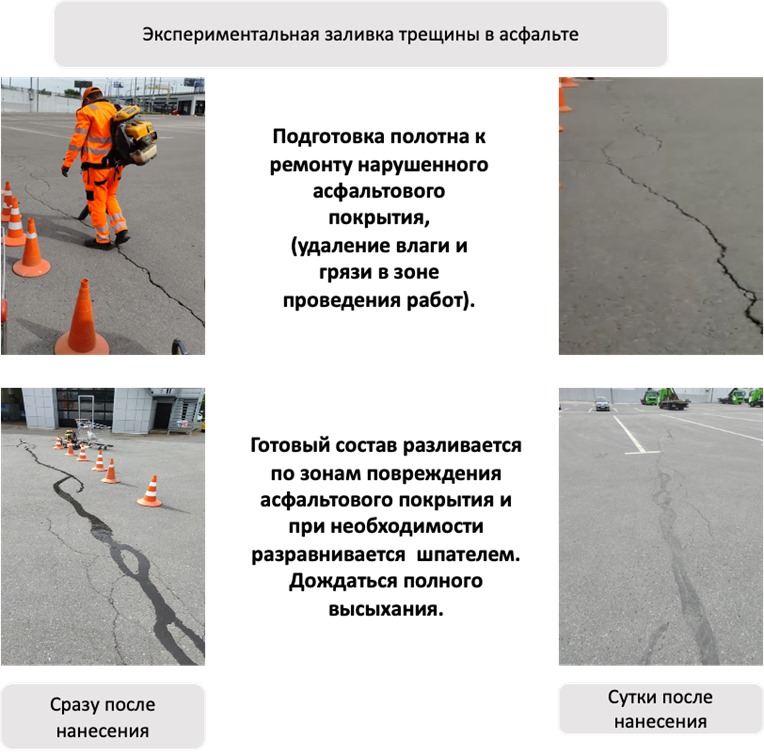 Экспериментальная заливка трещины в асфальте

Подготовка полотна к ремонту нарушенного асфальтового покрытия, (удаление влаги и грязи в зоне проведения работ).

Готовый состав разливается по зонам повреждения асфальтового покрытия и при необходимости разравнивается шпателем. Дождаться полного высыхания.

Сразу после нанесения

Сутки после нанесения